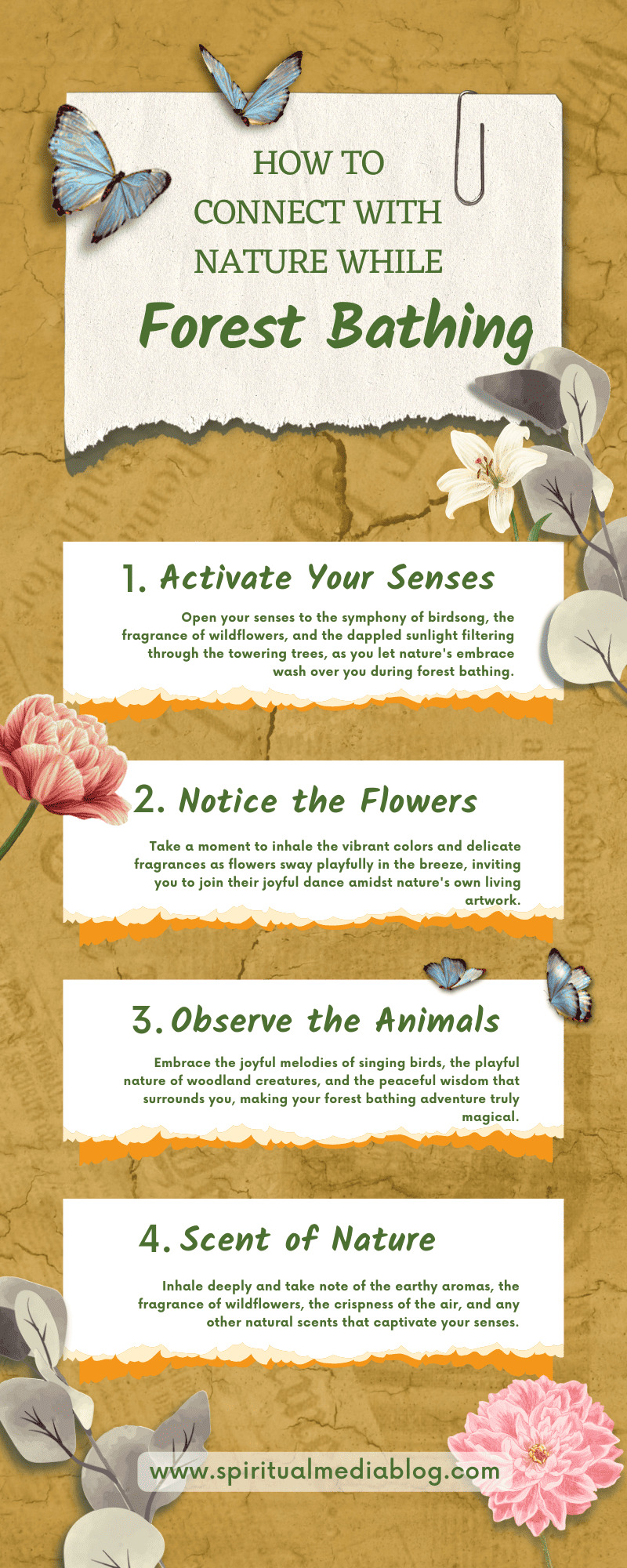 HOW TO CONNECT WITH NATURE WHILE

Forest Bathing

1. Activate Your Senses

Open your senses to the symphony of birdsong, the fragrance of wildflowers, and the dappled sunlight filtering through the towering trees, as you let nature's embrace wash over you during forest bathing.

2. Notice the Flowers

Take a moment to inhale the vibrant colors and delicate fragrances as flowers sway playfully in the breeze, inviting you to join their joyful dance amidst nature's own living artwork.

3. Observe the Animals

Embrace the joyful melodies of singing birds, the playful nature of woodland creatures, and the peaceful wisdom that surrounds you, making your forest bathing adventure truly magical.

4. Scent of Nature

Inhale deeply and take note of the earthy aromas, the fragrance of wildflowers, the crispness of the air, and any other natural scents that captivate your senses.

www.spiritualmediablog.com